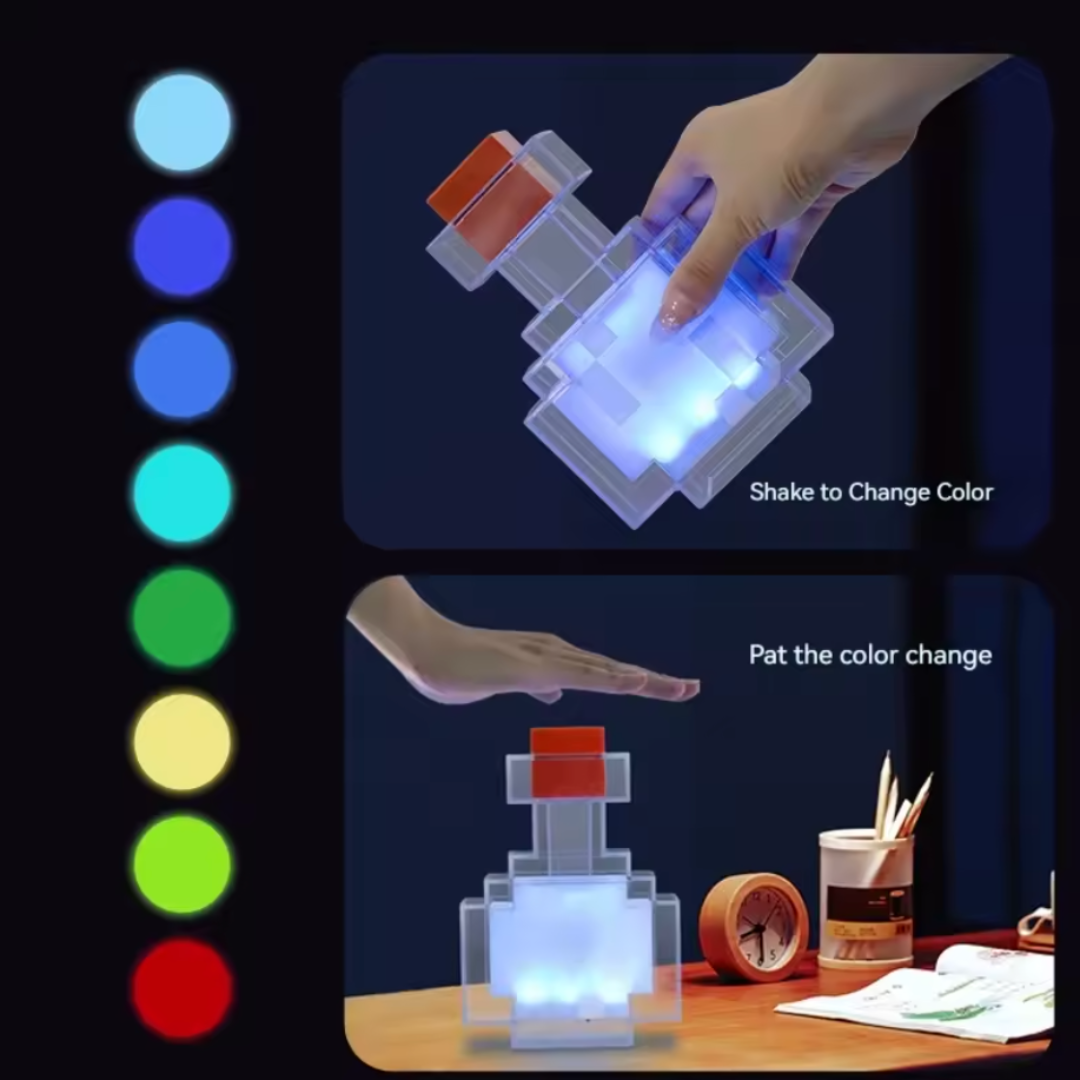 Shake to Change Color

Pat the color change